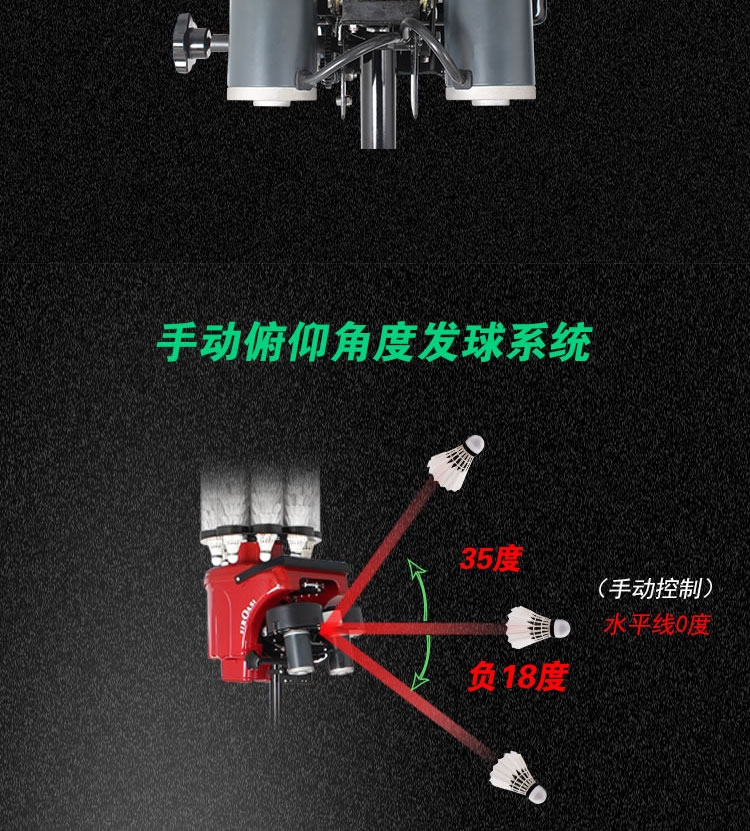 手动俯仰角度发球系统

35度

（手动控制）

水平线0度

负18度