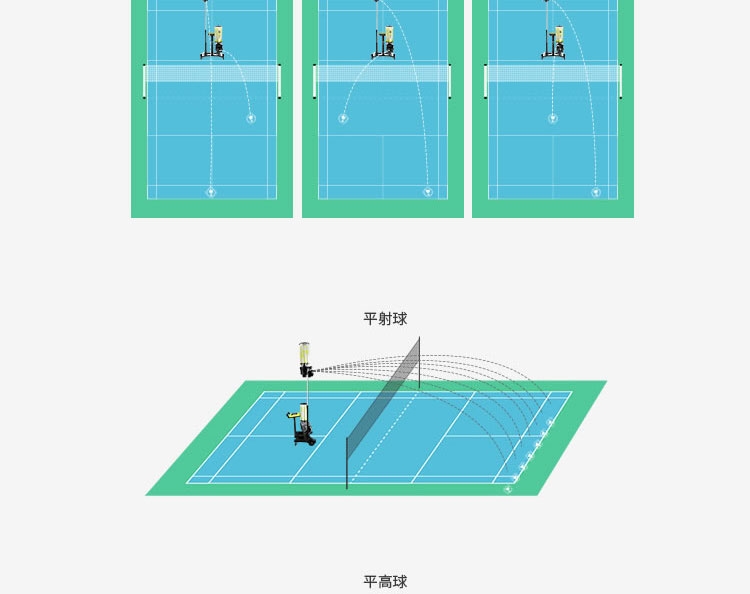 平射球

平高球